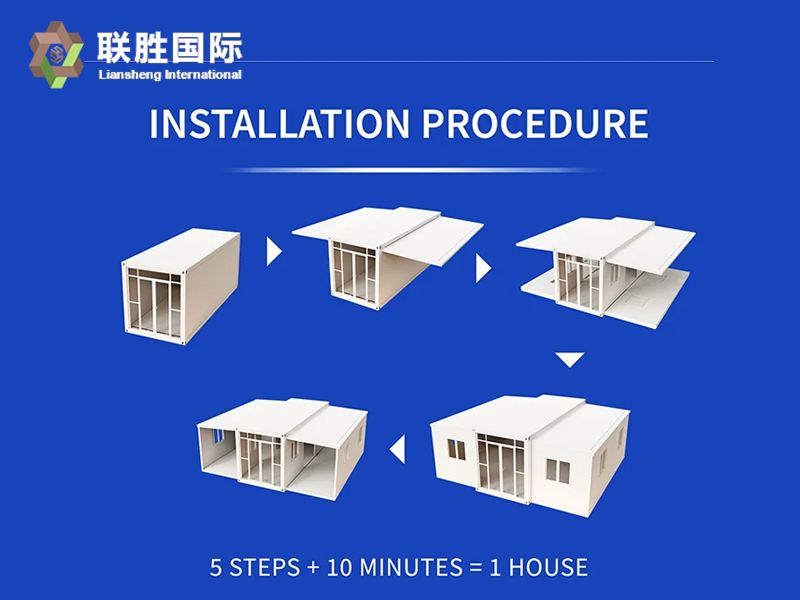 联胜国际
Liansheng International

INSTALLATION PROCEDURE

5 STEPS + 10 MINUTES = 1 HOUSE